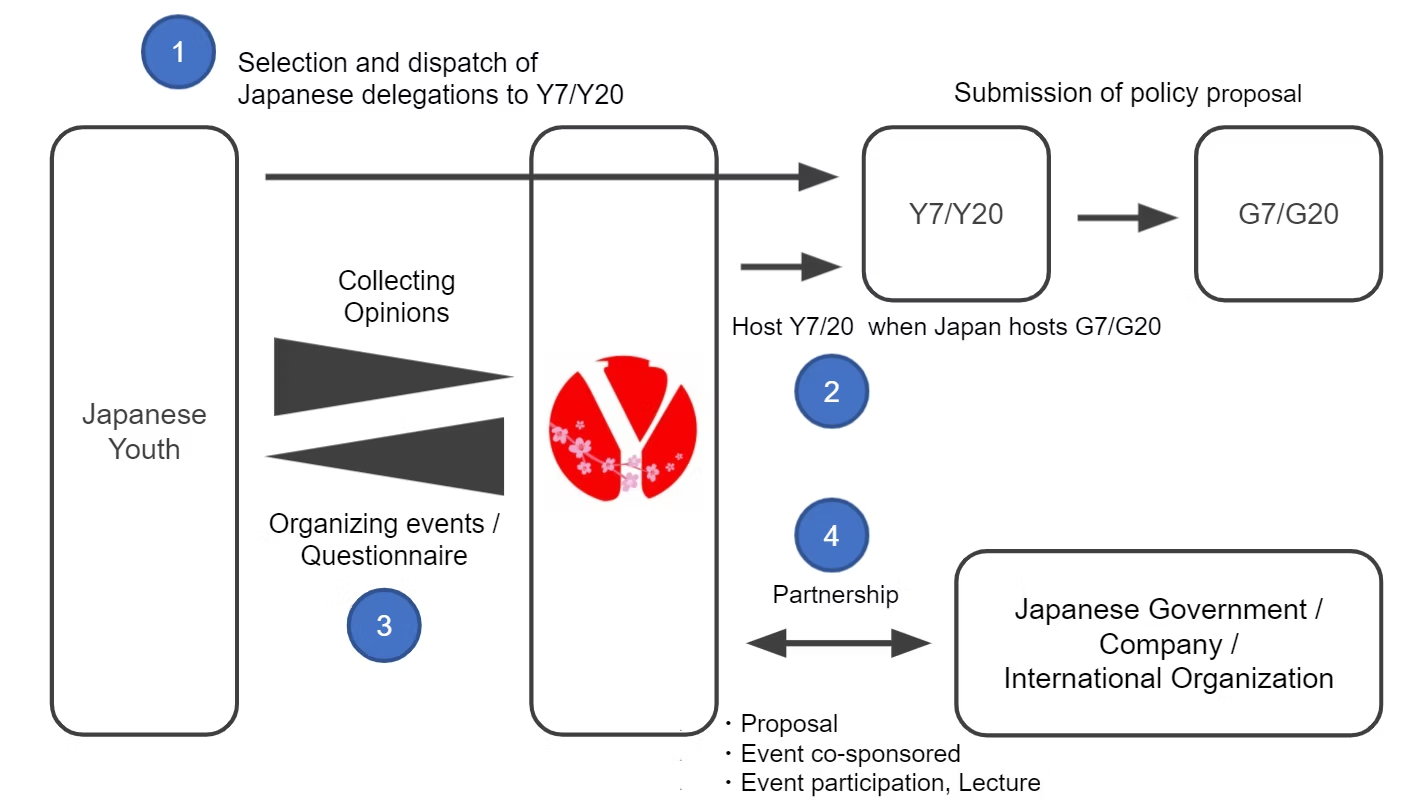 1

Selection and dispatch of Japanese delegations to Y7/Y20

Submission of policy proposal

Japanese Youth

Y7/Y20

G7/G20

Collecting Opinions

Host Y7/20 when Japan hosts G7/G20

2

Organizing events / Questionnaire

3

4

Partnership

Japanese Government / Company / International Organization

・Proposal
・Event co-sponsored
・Event participation, Lecture